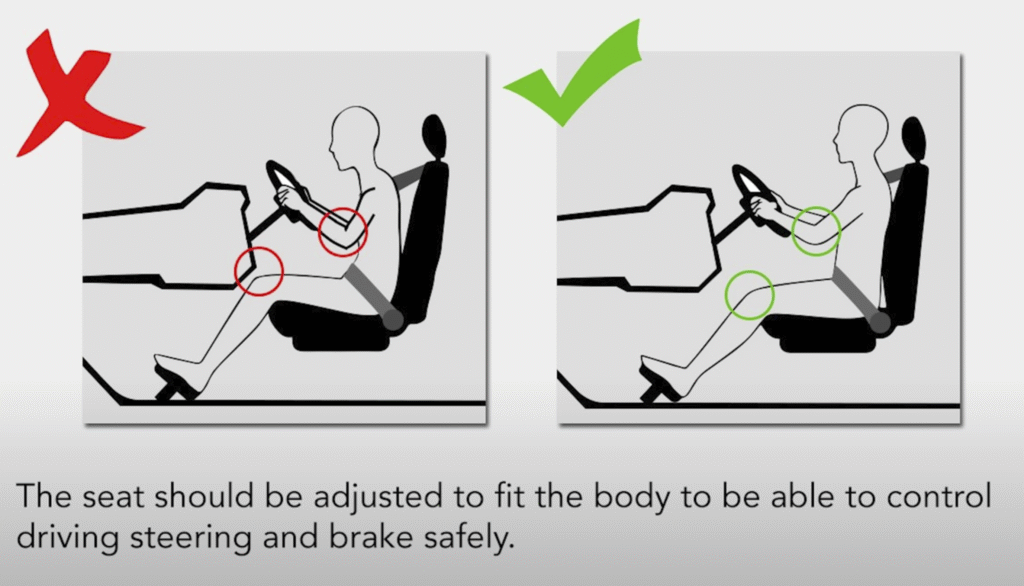 The seat should be adjusted to fit the body to be able to control driving steering and brake safely.